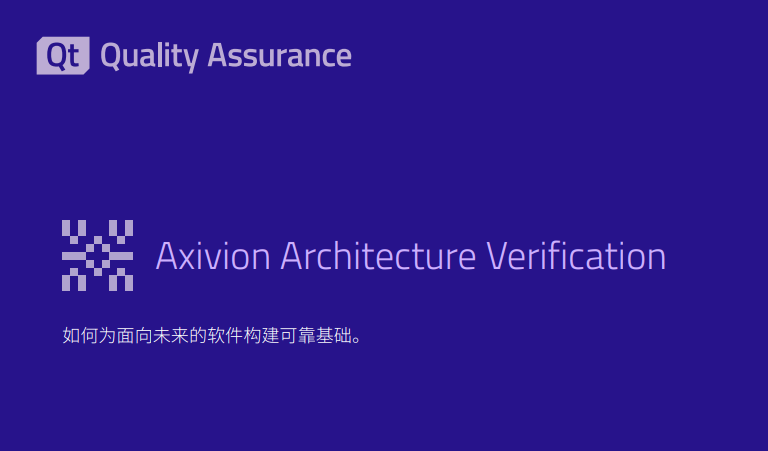 Qt Quality Assurance

Axivion Architecture Verification

如何为面向未来的软件构建可靠基础。